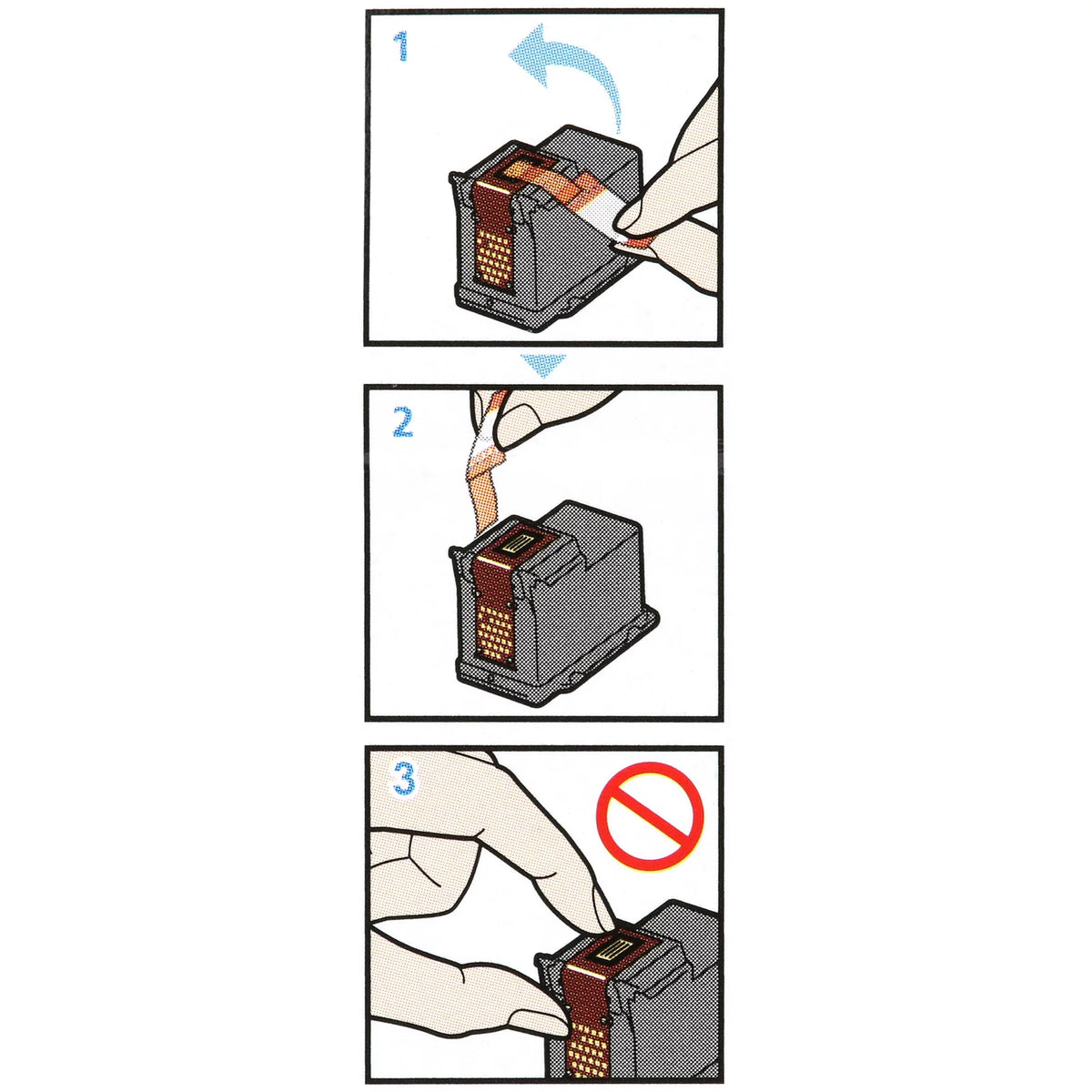 1

2

3